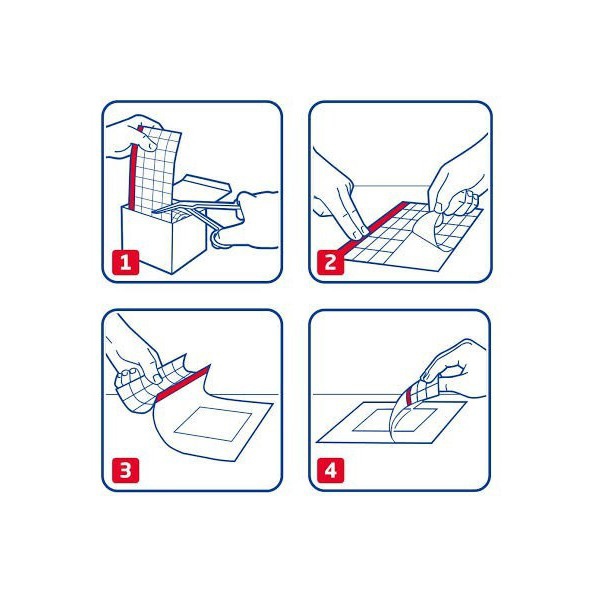 1

2

3

4