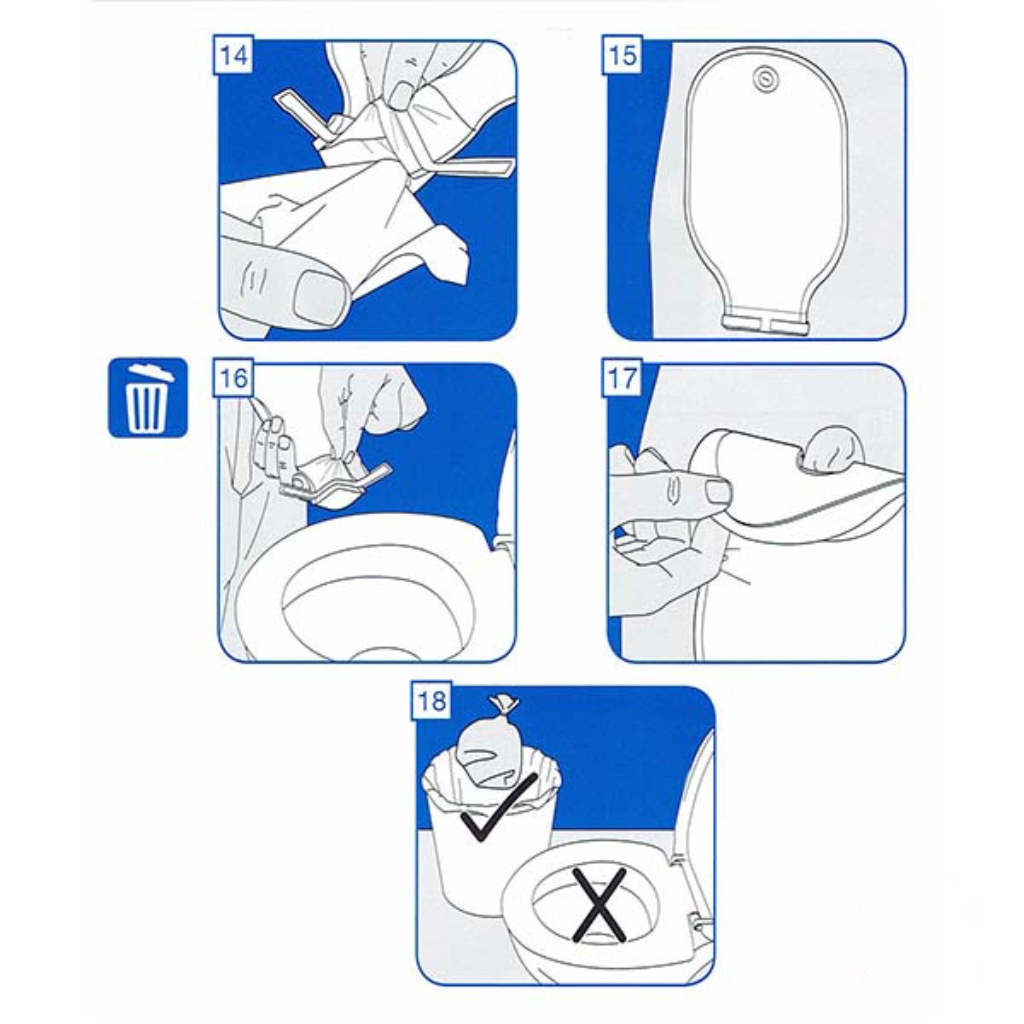 14

15

16

17

18