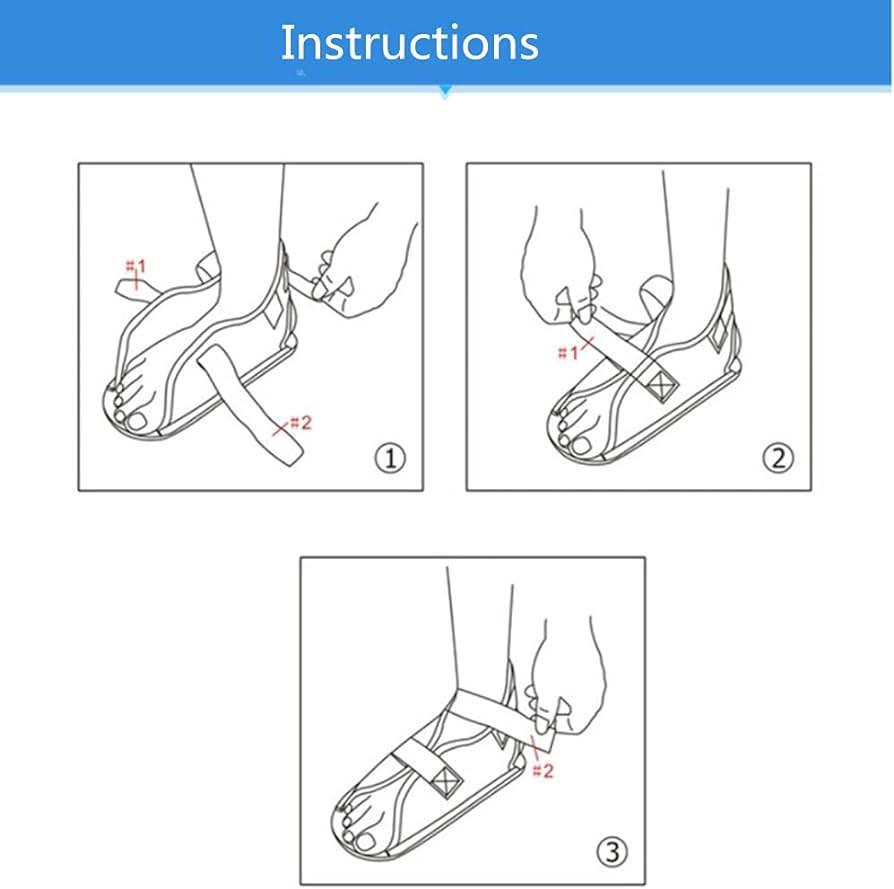 Instructions

#1
#2
①

#1
②

#2
③